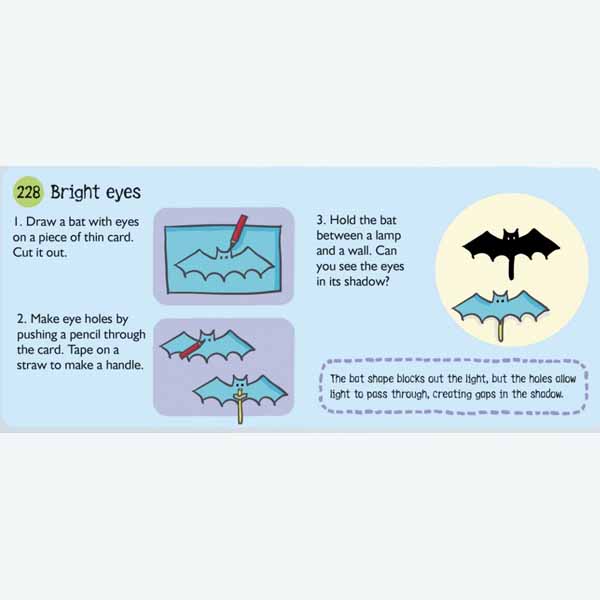 228 Bright eyes

1. Draw a bat with eyes on a piece of thin card. Cut it out.

2. Make eye holes by pushing a pencil through the card. Tape on a straw to make a handle.

3. Hold the bat between a lamp and a wall. Can you see the eyes in its shadow?

The bat shape blocks out the light, but the holes allow light to pass through, creating gaps in the shadow.